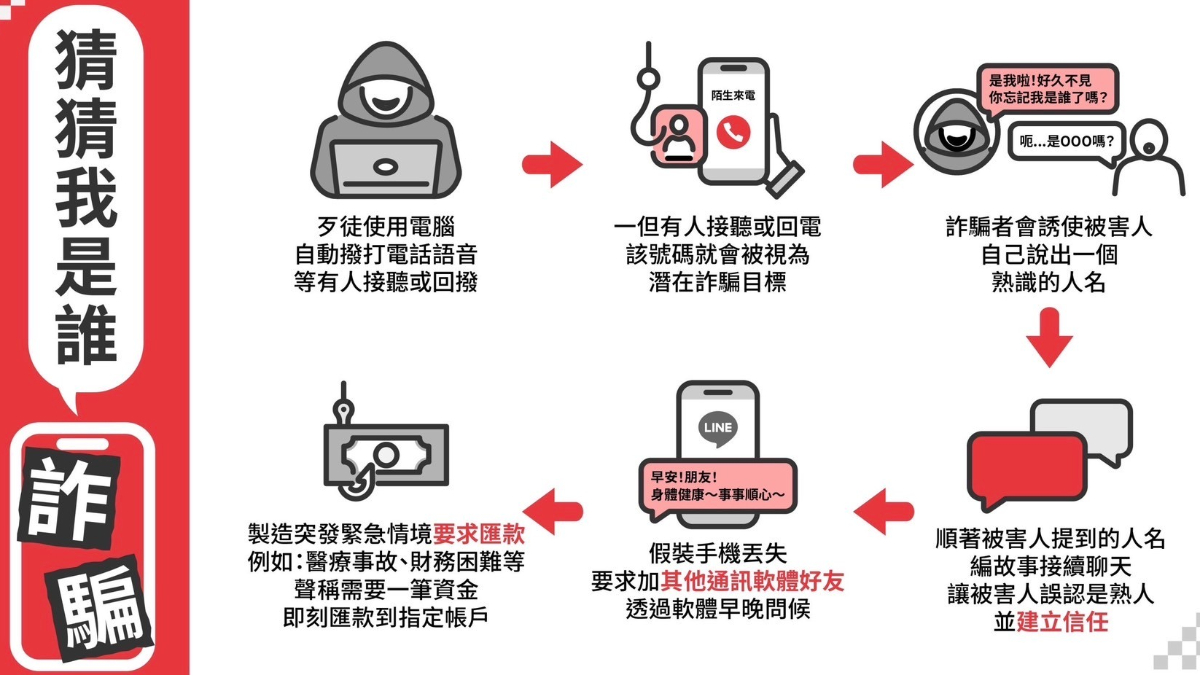 猜猜我是誰

詐騙

歹徒使用電腦
自動撥打電話語音
等有人接聽或回撥

陌生來電

一但有人接聽或回電
該號碼就會被視為
潛在詐騙目標

是我啦!好久不見
你忘記我是誰了嗎?

呃...是OOO嗎?

詐騙者會誘使被害人
自己說出一個
熟識的人名

順著被害人提到的人名
編故事接續聊天
讓被害人誤認是熟人
並建立信任

LINE

早安!朋友!
身體健康~事事順心~

假裝手機丟失
要求加其他通訊軟體好友
透過軟體早晚問候

製造突發緊急情境要求匯款
例如:醫療事故、財務困難等
聲稱需要一筆資金
即刻匯款到指定帳戶